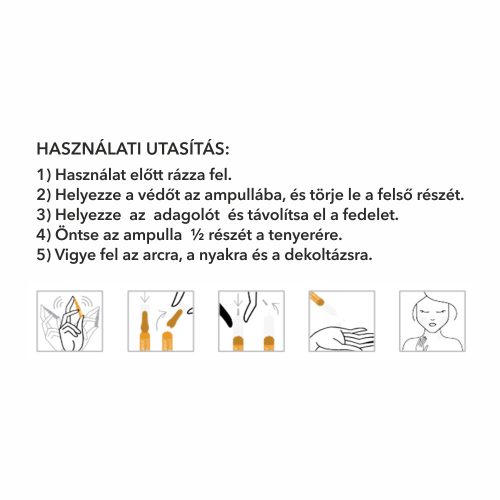 HASZNÁLATI UTASÍTÁS:
1) Használat előtt rázza fel.
2) Helyezze a védőt az ampullába, és törje le a felső részét.
3) Helyezze az adagolót és távolítsa el a fedelet.
4) Öntse az ampulla ½ részét a tenyerére.
5) Vigye fel az arcra, a nyakra és a dekoltázsra.